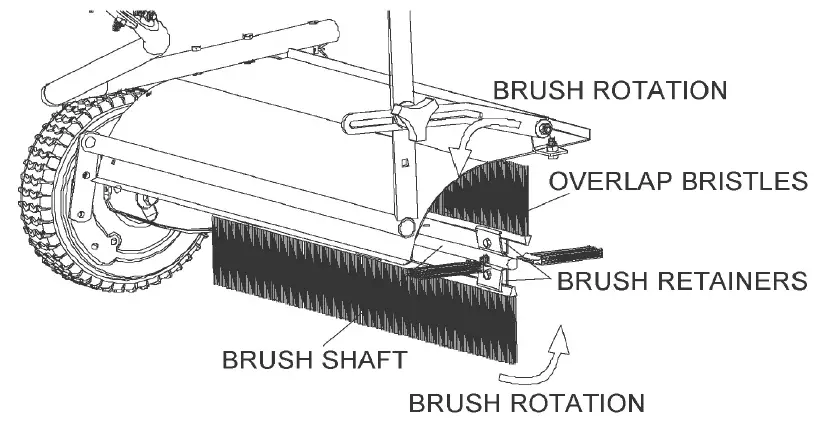 BRUSH ROTATION
OVERLAP BRISTLES
BRUSH RETAINERS
BRUSH SHAFT
BRUSH ROTATION