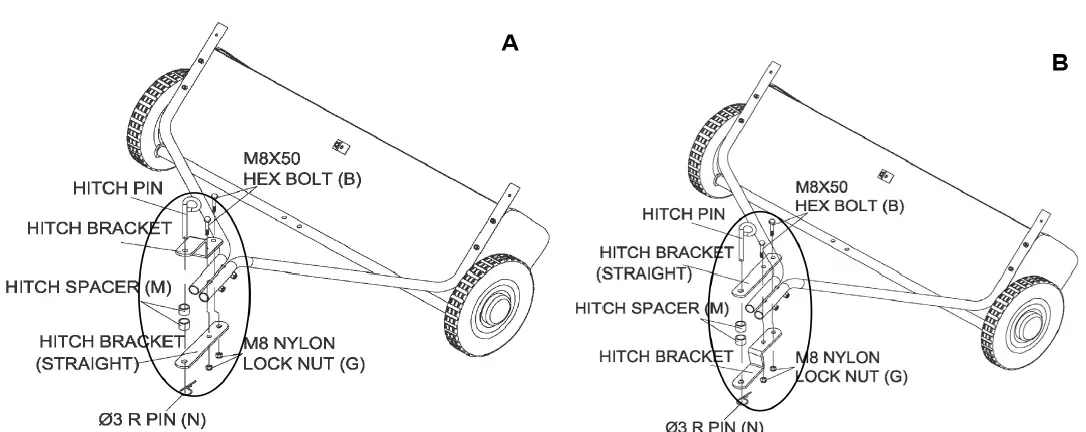 A

M8X50
HEX BOLT (B)
HITCH PIN
HITCH BRACKET
HITCH SPACER (M)
HITCH BRACKET
(STRAIGHT)
M8 NYLON
LOCK NUT (G)
Ø3 R PIN (N)

B

M8X50
HEX BOLT (B)
HITCH PIN
HITCH BRACKET
(STRAIGHT)
HITCH SPACER (M)
HITCH BRACKET
M8 NYLON
LOCK NUT (G)
Ø3 R PIN (N)