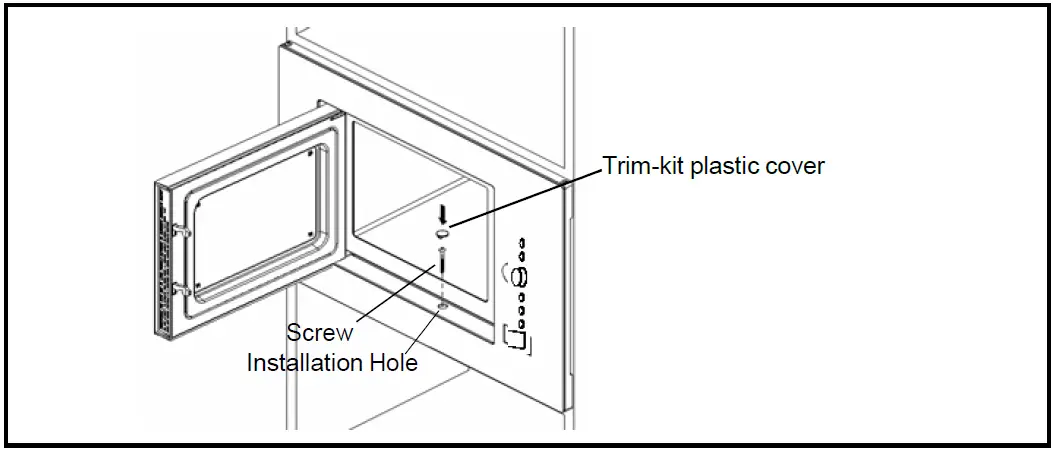 Trim-kit plastic cover
Screw
Installation Hole