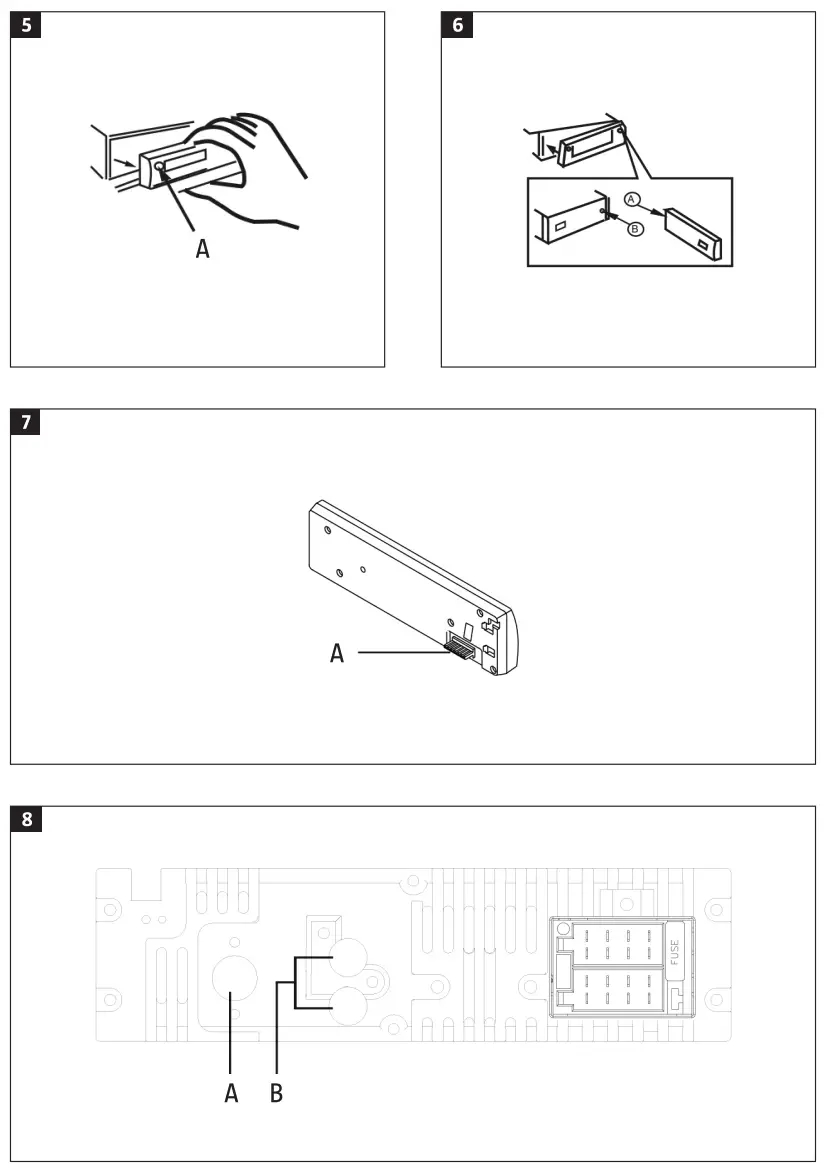 5

A

6

A

B

7

A

8

FUSE

A B