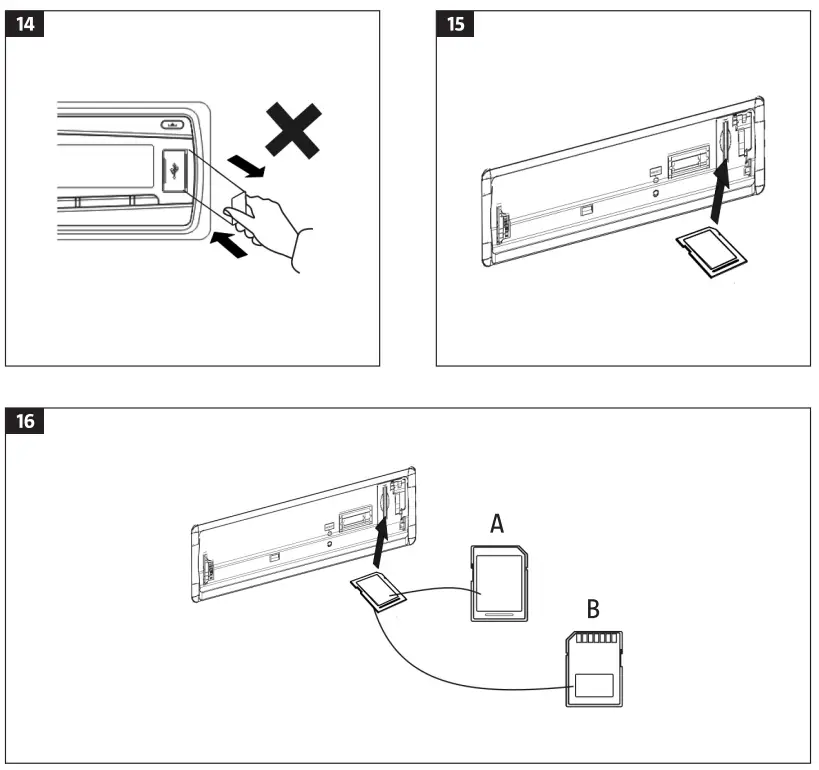 14

15

16

A

B