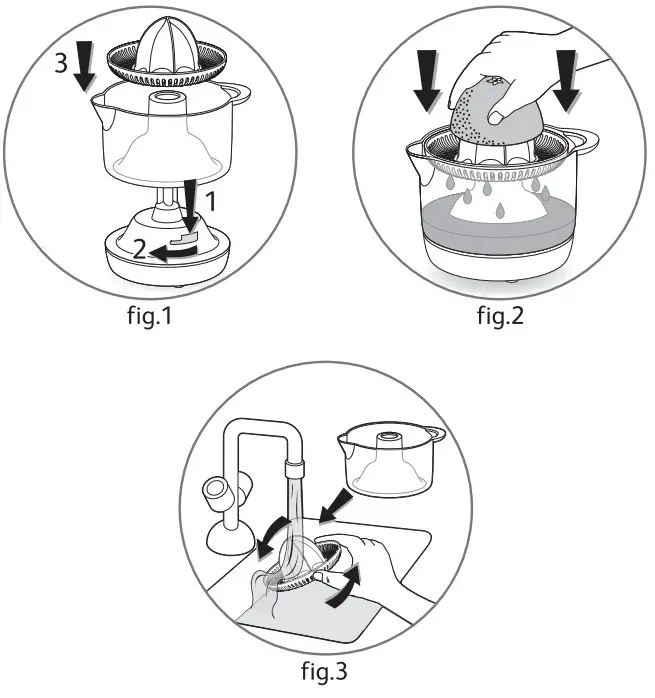 3
1
2
fig.1

fig.2

fig.3