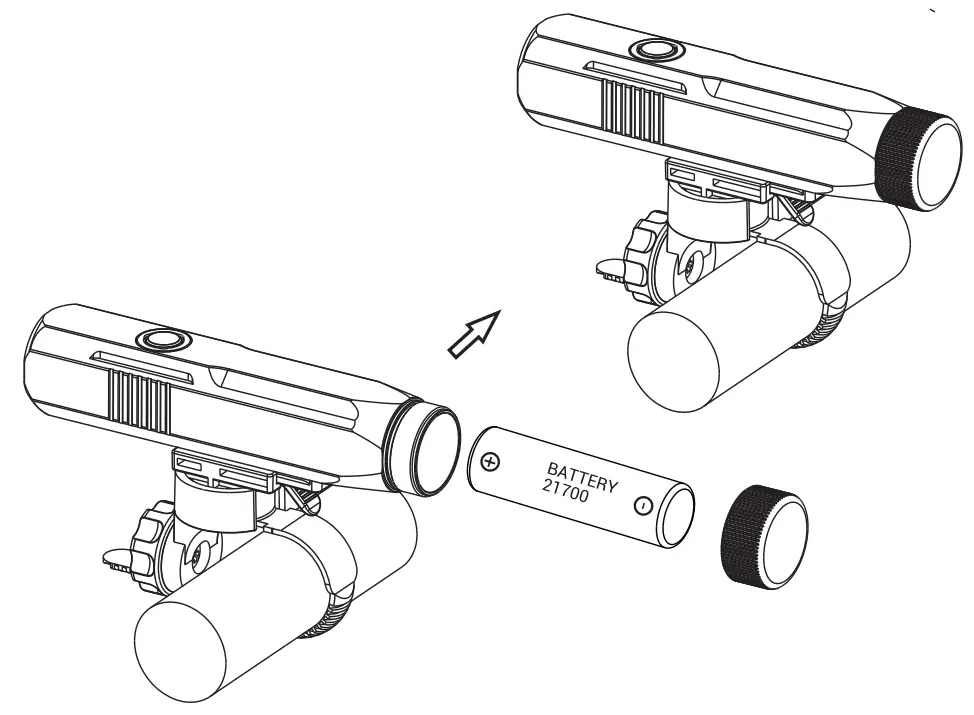 +
BATTERY
21700
-