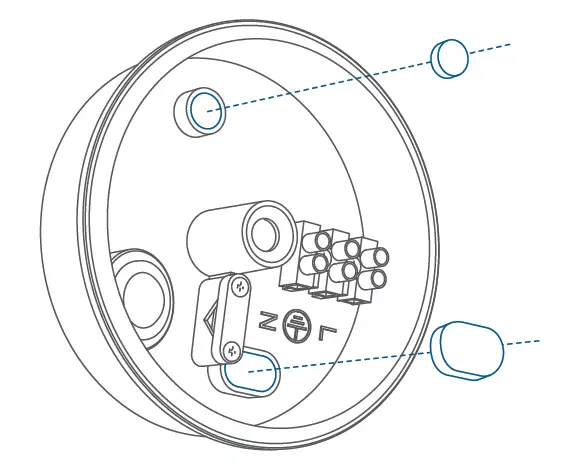 N L