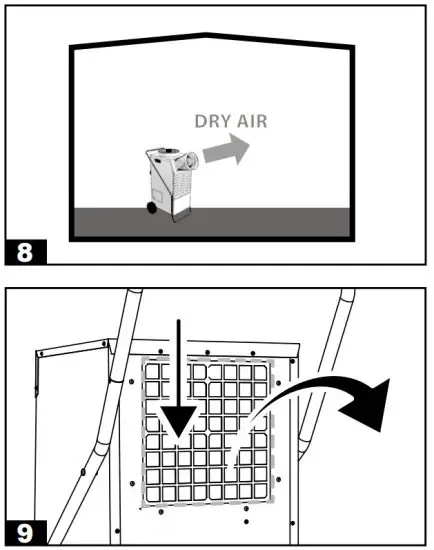 DRY AIR

8

9