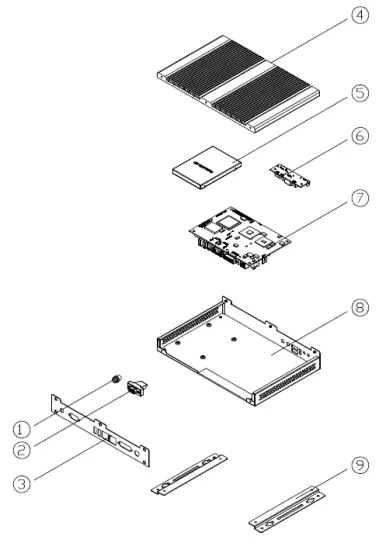 4
5
6
7
8
1
2
3
9