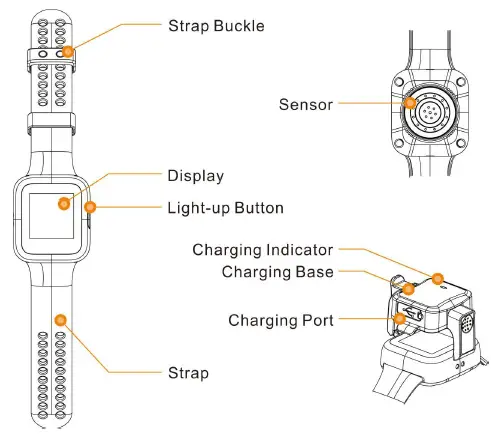 Strap Buckle

Sensor

Display

Light-up Button

Charging Indicator

Charging Base

Charging Port

Strap