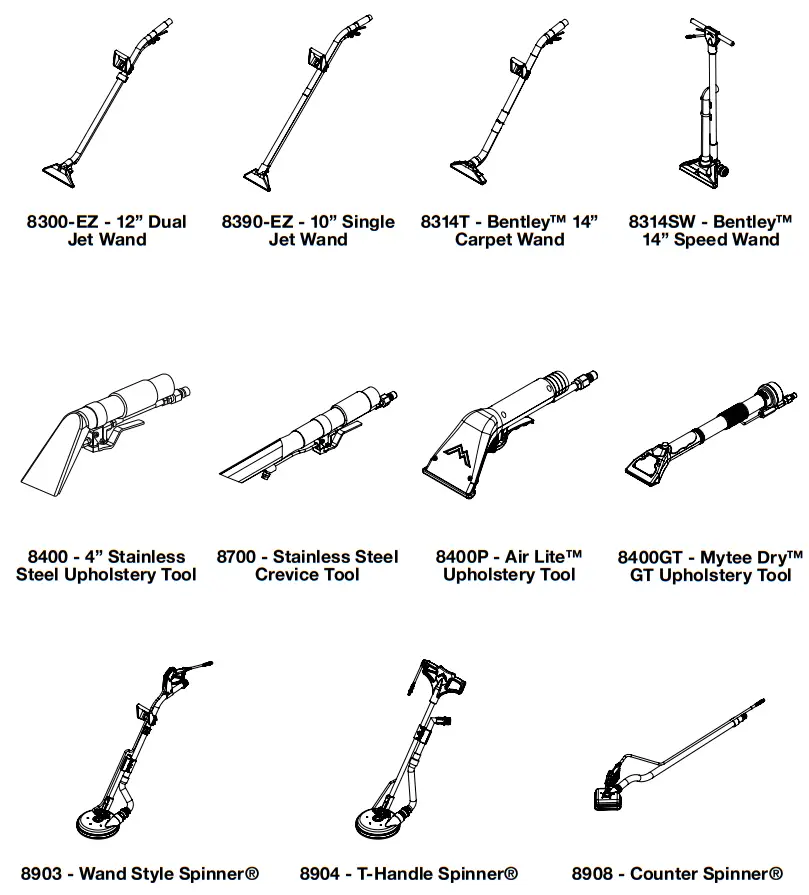 8300-EZ - 12” Dual Jet Wand

8390-EZ - 10” Single Jet Wand

8314T - Bentley™ 14” Carpet Wand

8314SW - Bentley™ 14” Speed Wand

8400 - 4” Stainless Steel Upholstery Tool

8700 - Stainless Steel Crevice Tool

8400P - Air Lite™ Upholstery Tool

8400GT - Mytee Dry™ GT Upholstery Tool

8903 - Wand Style Spinner®

8904 - T-Handle Spinner®

8908 - Counter Spinner®