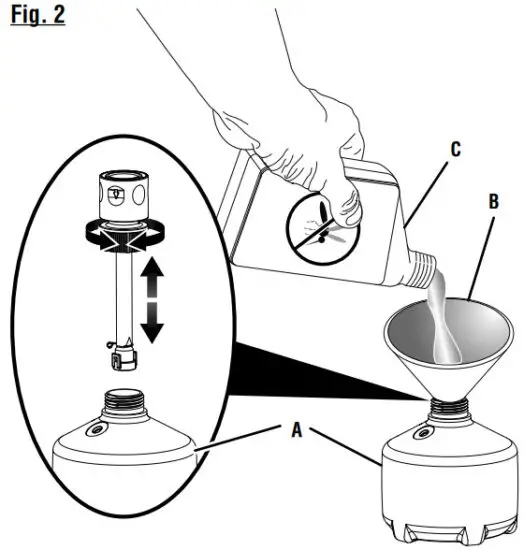 Fig. 2

C

B

A