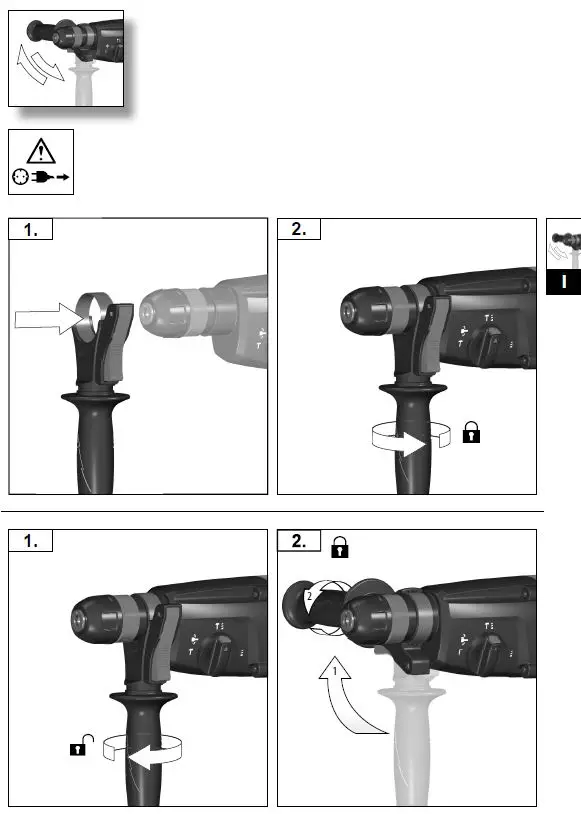 1.

2.

I

1.

2.

2

1