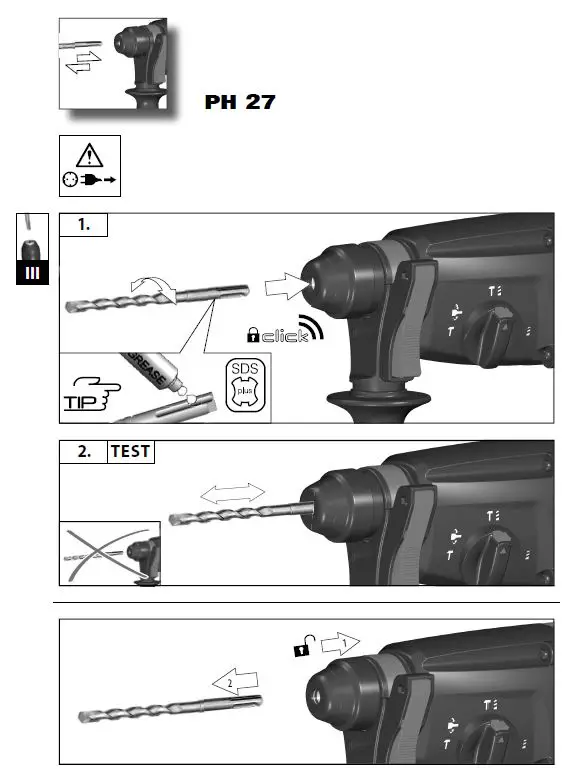 PH 27

III

1.

click

GREASE

TIP

SDS plus

2. TEST

1

2