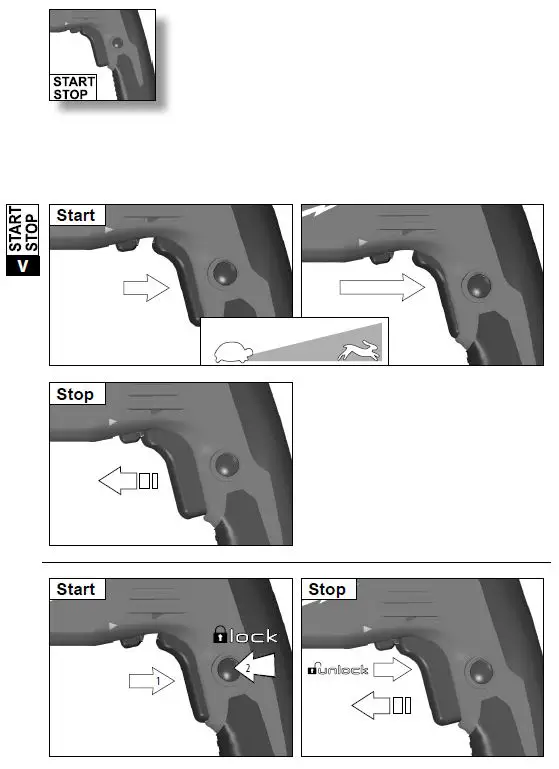 START
STOP

START
STOP
V

Start

Stop

Start

lock

1

2

Stop

unlock