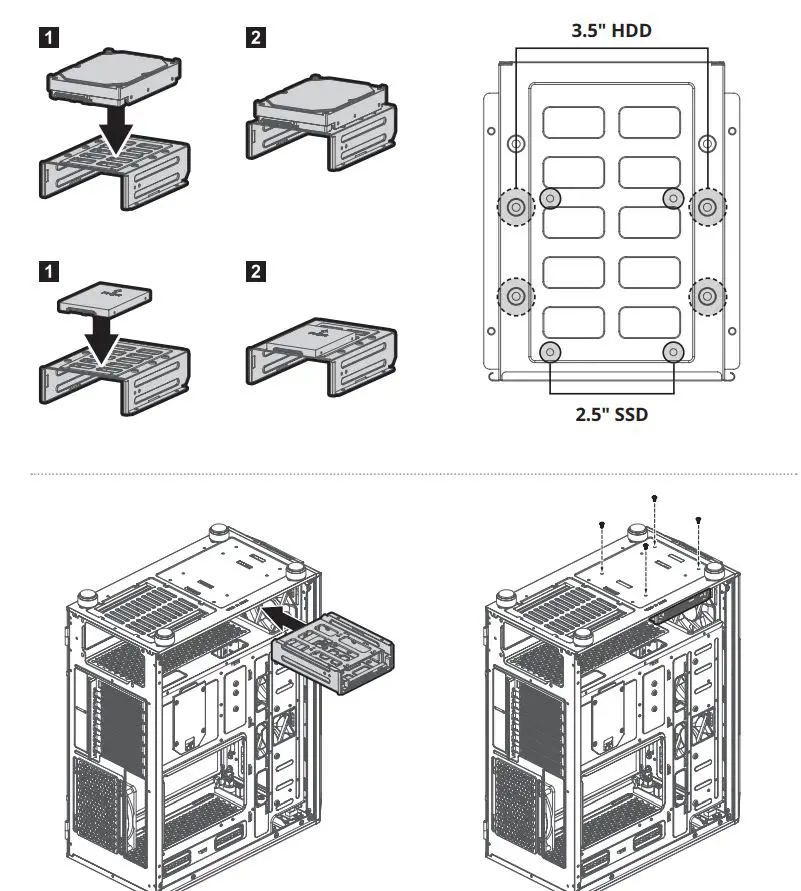 1

2

1

2

3.5" HDD

2.5" SSD