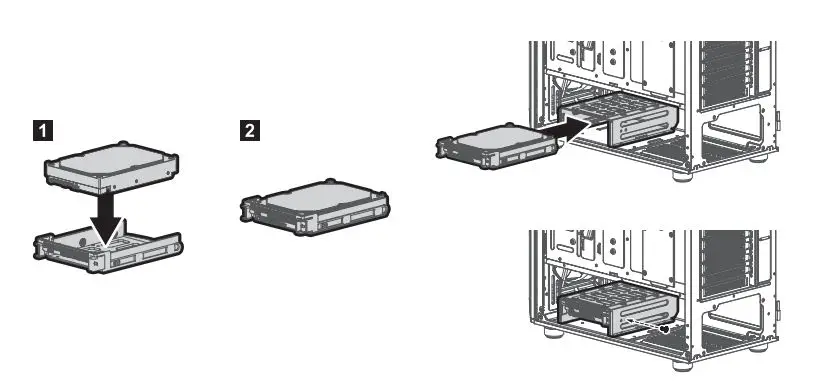 1

2