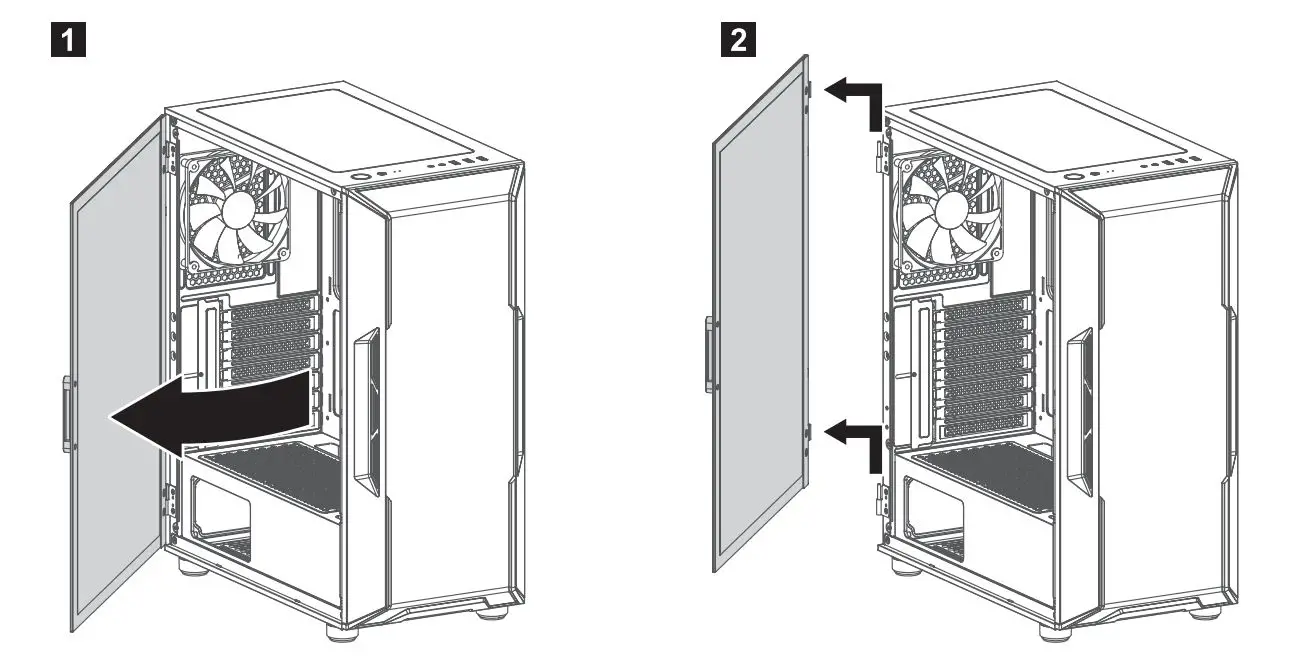 1

2