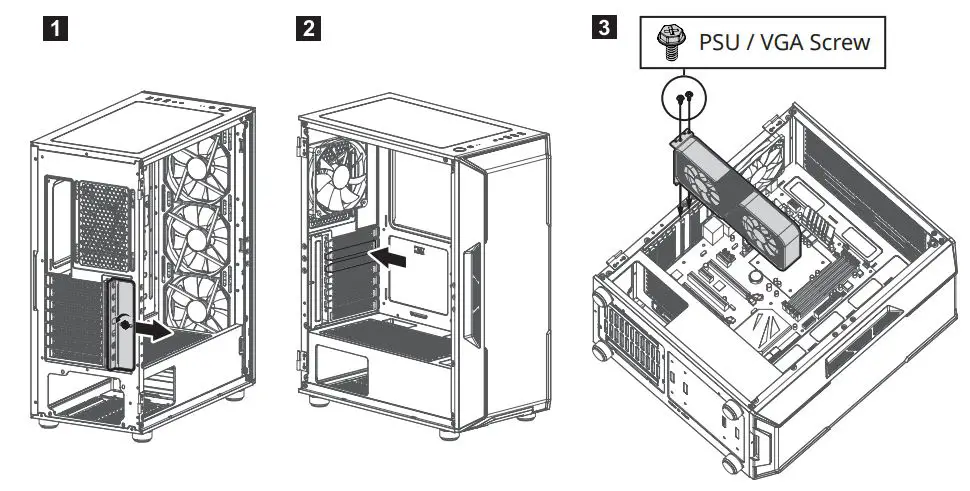 1

2

3

PSU / VGA Screw