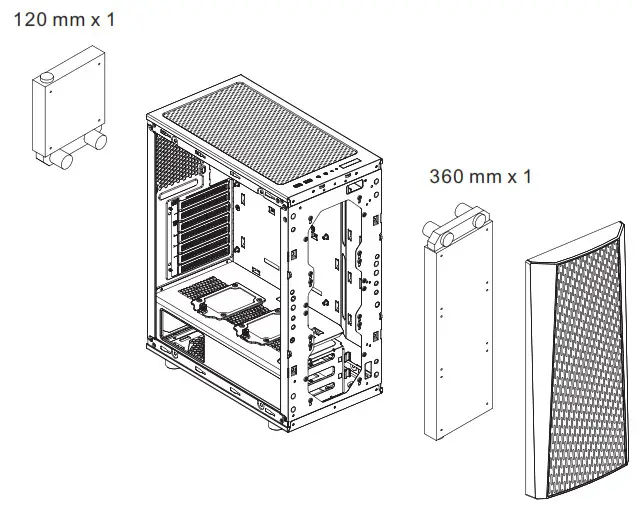 120 mm x 1

360 mm x 1