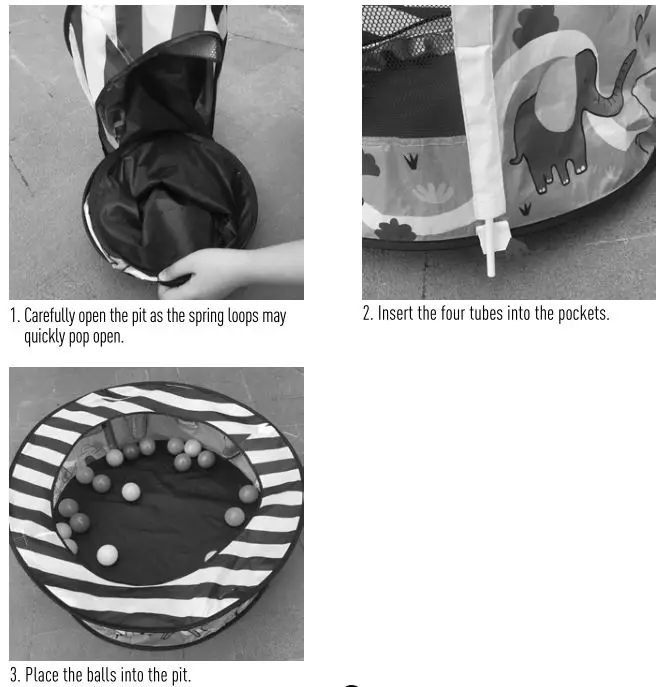 1. Carefully open the pit as the spring loops may quickly pop open.

2. Insert the four tubes into the pockets.

3. Place the balls into the pit.