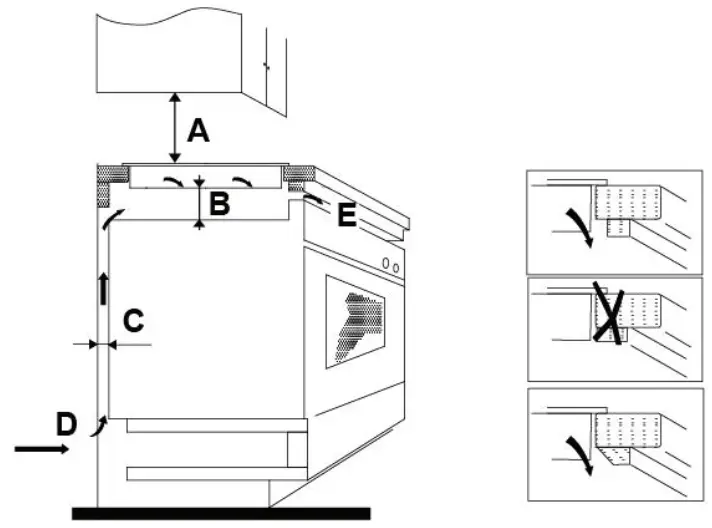 A
B
E
C
D