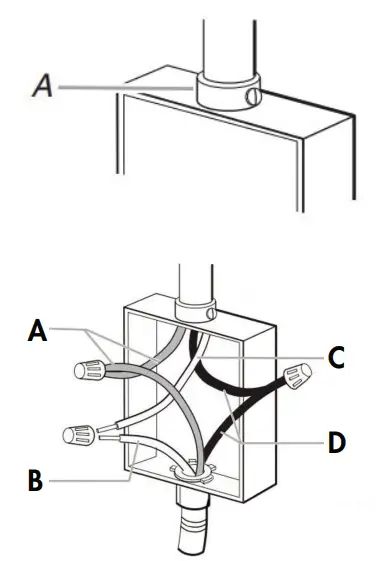 A

A
C
D
B