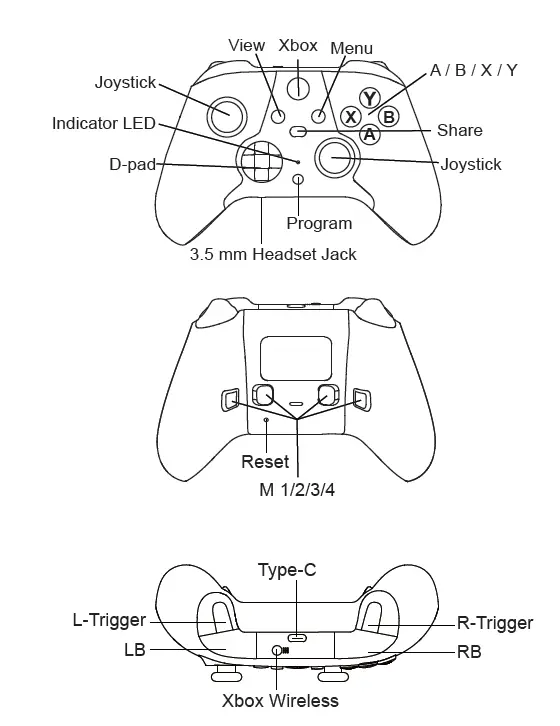 View
Xbox
Menu
A / B / X / Y
Joystick
Y
X
B
A
Indicator LED
Share
D-pad
Joystick
Program
3.5 mm Headset Jack

Reset
M 1/2/3/4

Type-C
L-Trigger
R-Trigger
LB
RB
Xbox Wireless