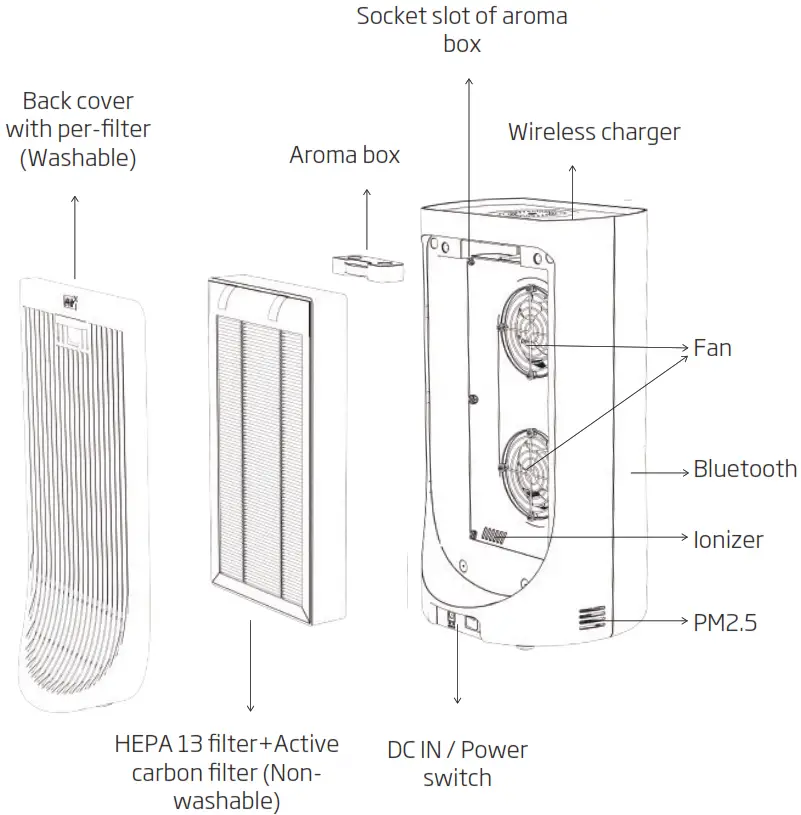 Socket slot of aroma box

Back cover with per-filter (Washable)

Aroma box

Wireless charger

Fan

Bluetooth

Ionizer

PM2.5

HEPA 13 filter+Active carbon filter (Non-washable)

DC IN / Power switch