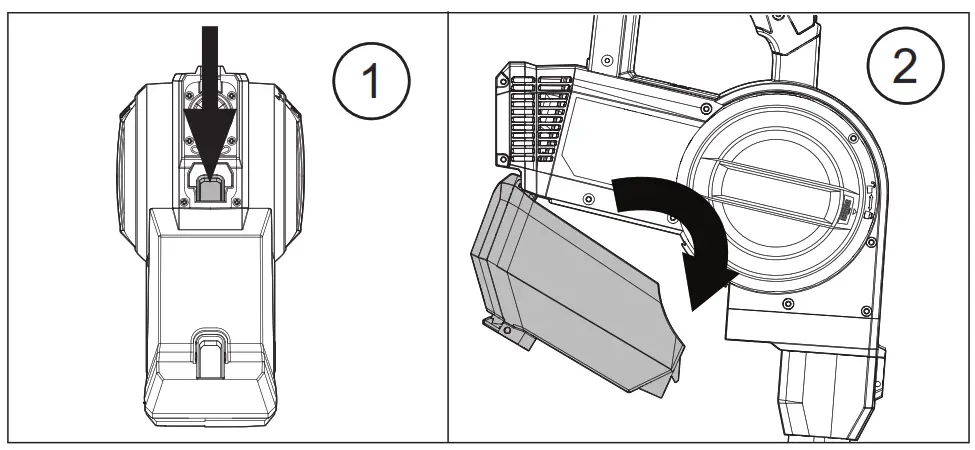 1

2