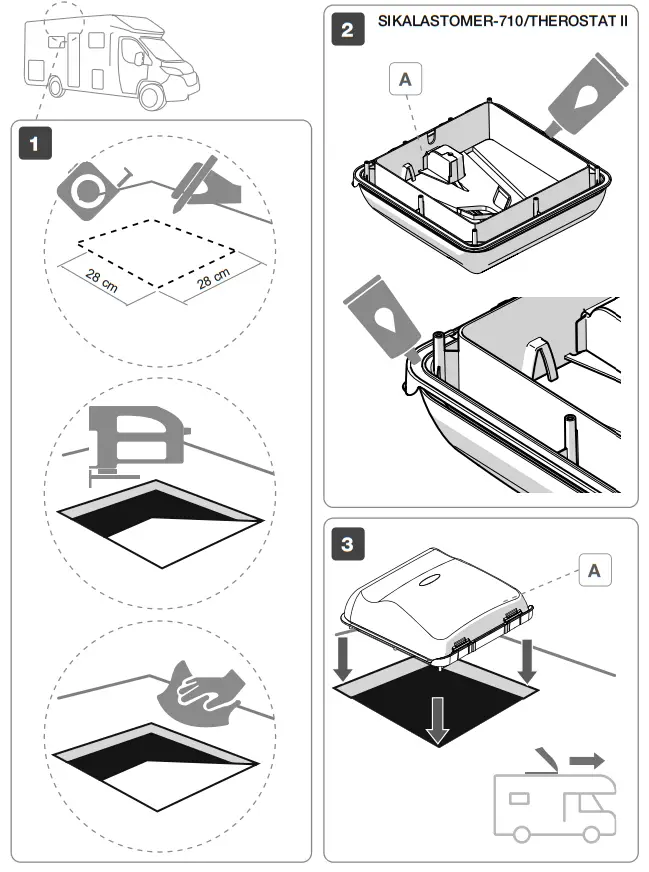 1

28 cm

28 cm

2

SIKALASTOMER-710/THEROSTAT II

A

3

A