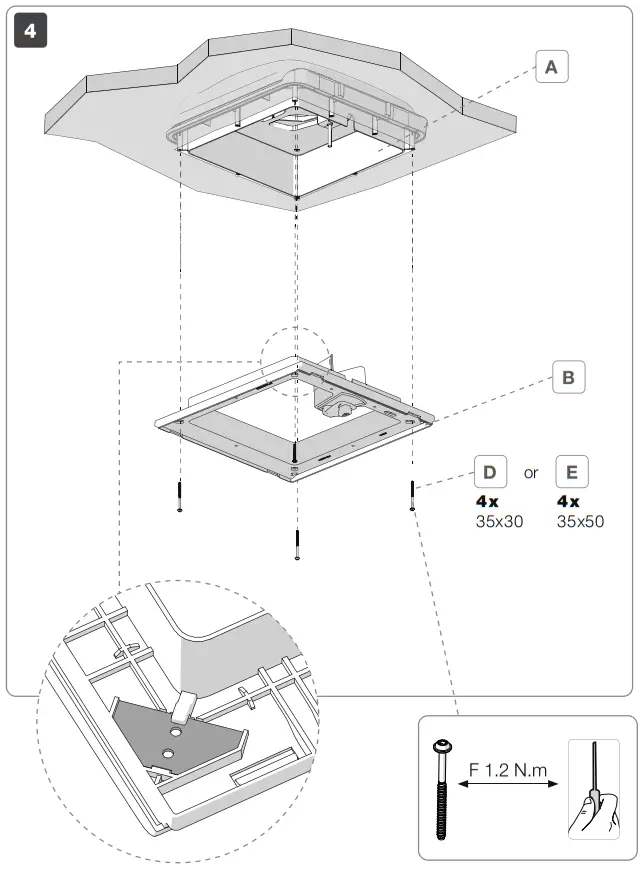 4

A

B

D or E

4x
35x30

4x
35x50

F 1.2 N.m