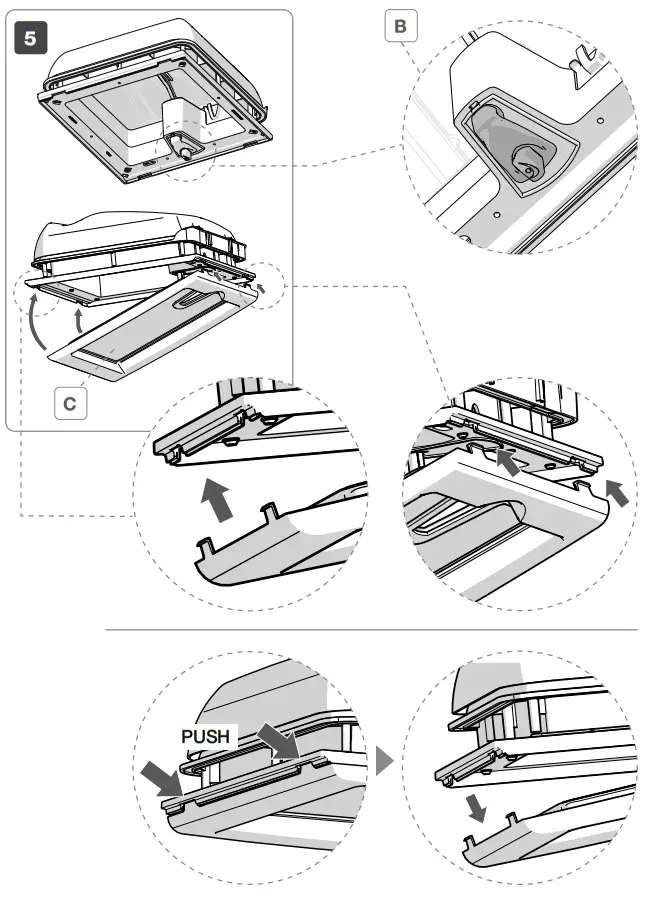 5

B

C

PUSH