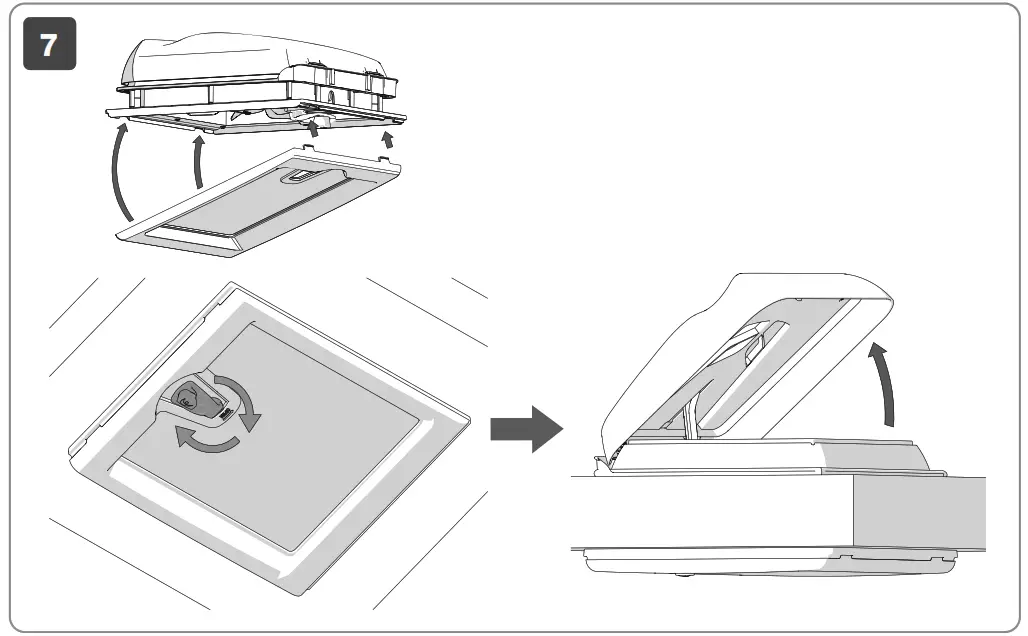 7