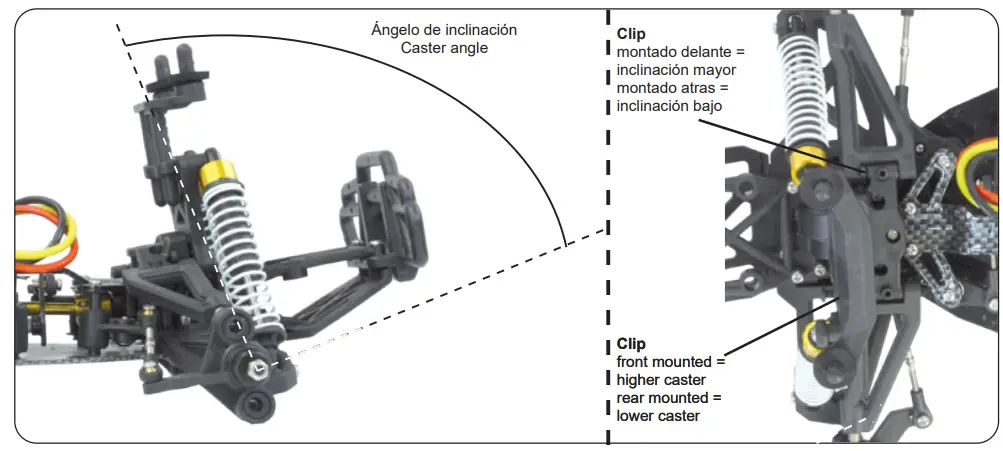 Ángelo de inclinación
Caster angle

Clip
montado delante = inclinación mayor
montado atras = inclinación bajo

Clip
front mounted = higher caster
rear mounted = lower caster