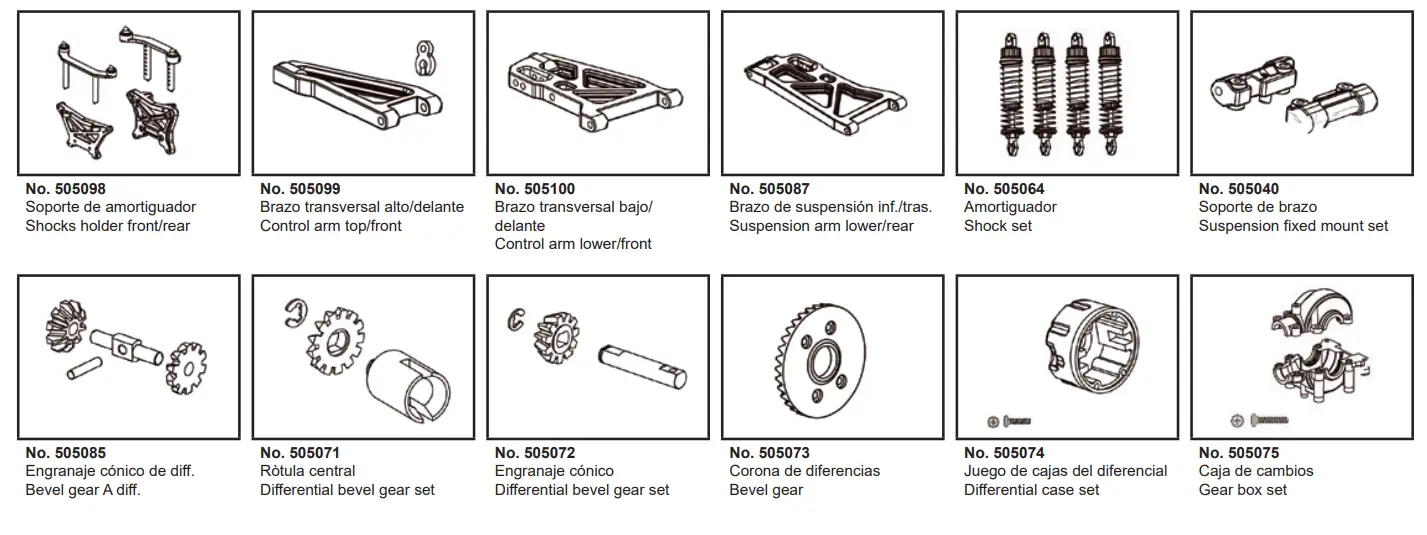 No. 505098
Soporte de amortiguador
Shocks holder front/rear

No. 505099
Brazo transversal alto/delante
Control arm top/front

No. 505100
Brazo transversal bajo/ delante
Control arm lower/front

No. 505087
Brazo de suspensión inf./tras.
Suspension arm lower/rear

No. 505064
Amortiguador
Shock set

No. 505040
Soporte de brazo
Suspension fixed mount set

No. 505085
Engranaje cónico de diff.
Bevel gear A diff.

No. 505071
Ròtula central
Differential bevel gear set

No. 505072
Engranaje cónico
Differential bevel gear set

No. 505073
Corona de diferencias
Bevel gear

No. 505074
Juego de cajas del diferencial
Differential case set

No. 505075
Caja de cambios
Gear box set