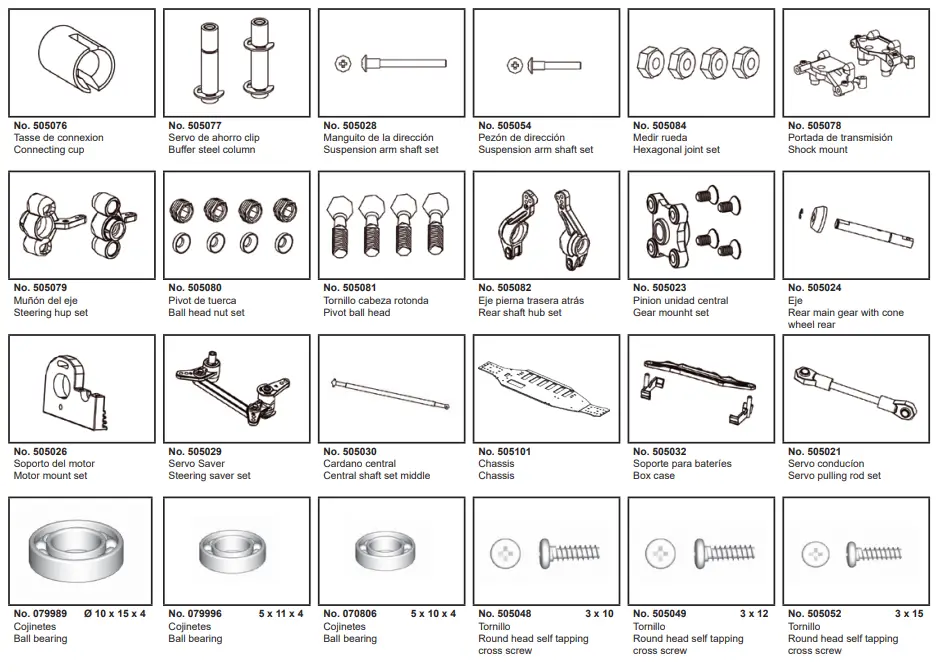 No. 505076
Tasse de connexion
Connecting cup

No. 505077
Servo de ahorro clip
Buffer steel column

No. 505028
Manguito de la dirección
Suspension arm shaft set

No. 505054
Pezón de dirección
Suspension arm shaft set

No. 505084
Medir rueda
Hexagonal joint set

No. 505078
Portada de transmisión
Shock mount

No. 505079
Muñón del eje
Steering hup set

No. 505080
Pivot de tuerca
Ball head nut set

No. 505081
Tornillo cabeza rotonda
Pivot ball head

No. 505082
Eje pierna trasera atrás
Rear shaft hub set

No. 505023
Pinion unidad central
Gear mounht set

No. 505024
Eje
Rear main gear with cone wheel rear

No. 505026
Soporto del motor
Motor mount set

No. 505029
Servo Saver
Steering saver set

No. 505030
Cardano central
Central shaft set middle

No. 505101
Chassis
Chassis

No. 505032
Soporte para bateríes
Box case

No. 505021
Servo conducíon
Servo pulling rod set

No. 079989 Ø 10 x 15 x 4
Cojinetes
Ball bearing

No. 079996 5 x 11 x 4
Cojinetes
Ball bearing

No. 070806 5 x 10 x 4
Cojinetes
Ball bearing

No. 505048 3 x 10
Tornillo
Round head self tapping cross screw

No. 505049 3 x 12
Tornillo
Round head self tapping cross screw

No. 505052 3 x 15
Tornillo
Round head self tapping cross screw