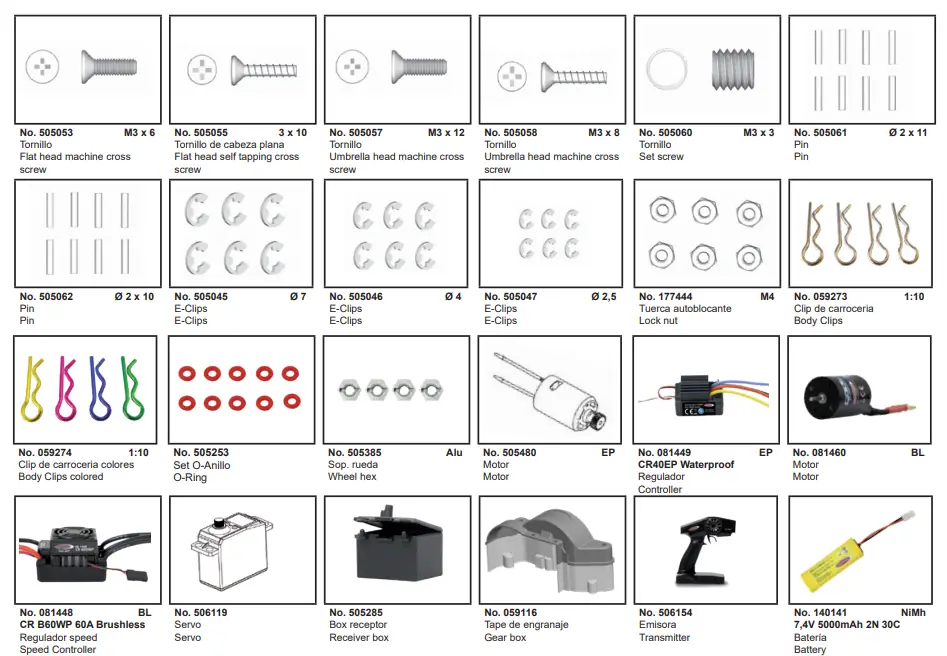 No. 505053 M3 x 6
Tornillo
Flat head machine cross screw

No. 505055 3 x 10
Tornillo de cabeza plana
Flat head self tapping cross screw

No. 505057 M3 x 12
Tornillo
Umbrella head machine cross screw

No. 505058 M3 x 8
Tornillo
Umbrella head machine cross screw

No. 505060 M3 x 3
Tornillo
Set screw

No. 505061 Ø 2 x 11
Pin
Pin

No. 505062 Ø 2 x 10
Pin
Pin

No. 505045 Ø 7
E-Clips
E-Clips

No. 505046 Ø 4
E-Clips
E-Clips

No. 505047 Ø 2,5
E-Clips
E-Clips

No. 177444 M4
Tuerca autoblocante
Lock nut

No. 059273 1:10
Clip de carroceria
Body Clips

No. 059274 1:10
Clip de carroceria colores
Body Clips colored

No. 505253
Set O-Anillo
O-Ring

No. 505385 Alu
Sop. rueda
Wheel hex

No. 505480 EP
Motor
Motor

No. 081449 EP
CR40EP Waterproof
Regulador
Controller

No. 081460 BL
Motor
Motor

No. 081448 BL
CR B60WP 60A Brushless
Regulador speed
Speed Controller

No. 506119
Servo
Servo

No. 505285
Box receptor
Receiver box

No. 059116
Tape de engranaje
Gear box

No. 506154
Emisora
Transmitter

No. 140141 NiMh
7,4V 5000mAh 2N 30C
Batería
Battery