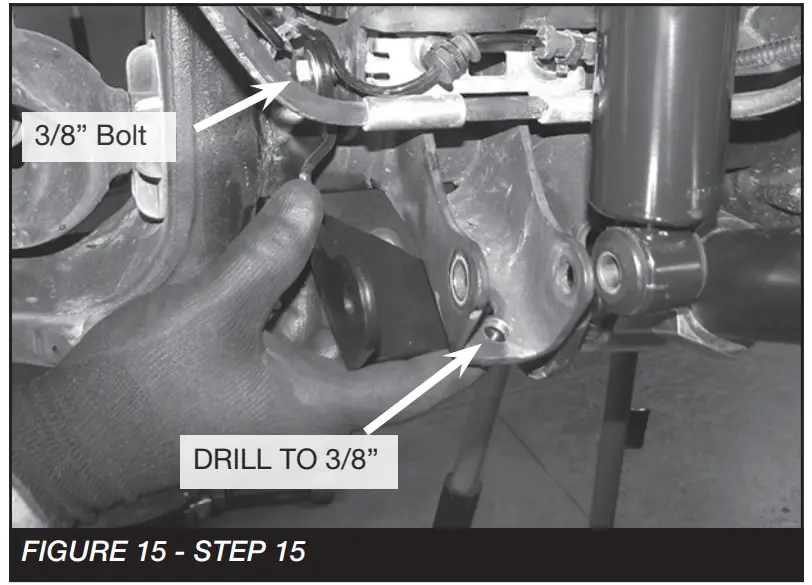 3/8” Bolt

DRILL TO 3/8”

FIGURE 15 - STEP 15