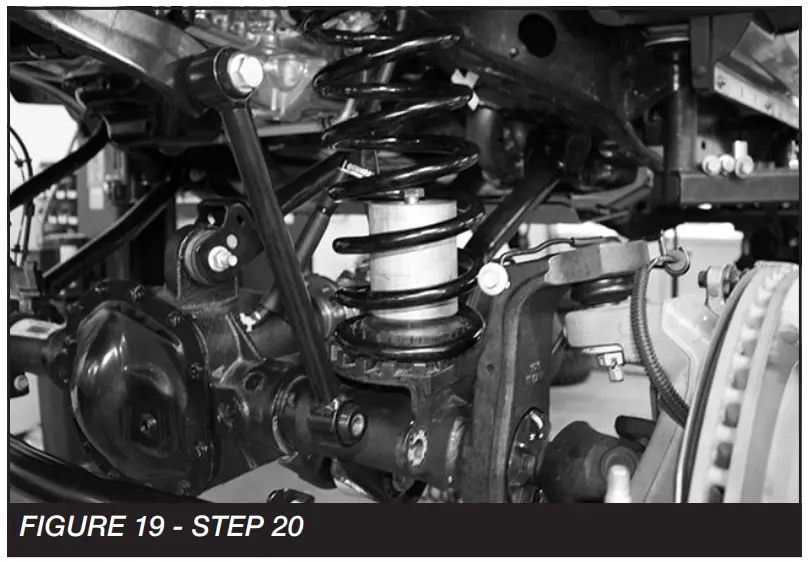 FIGURE 19 - STEP 20