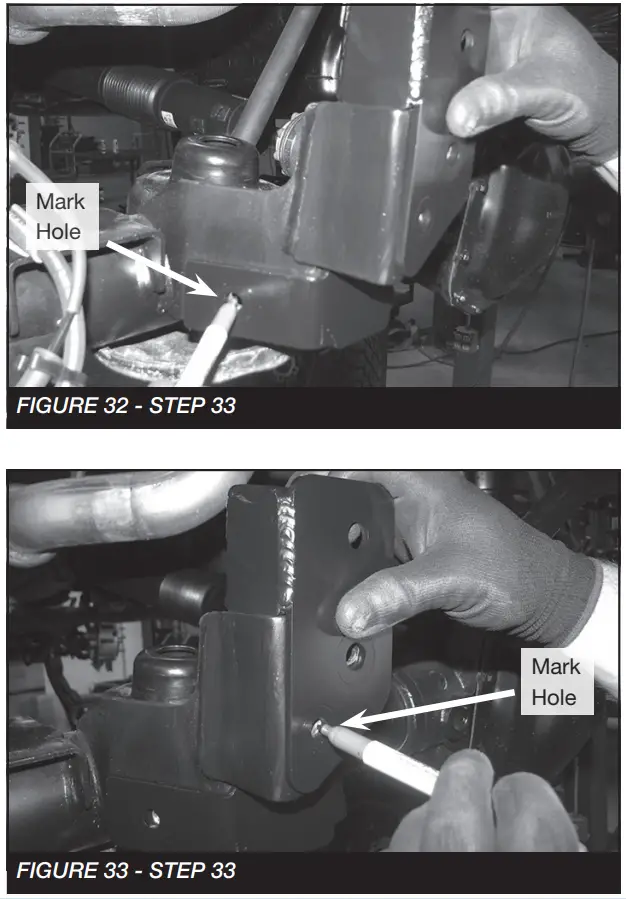 Mark Hole

FIGURE 32 - STEP 33

Mark Hole

FIGURE 33 - STEP 33