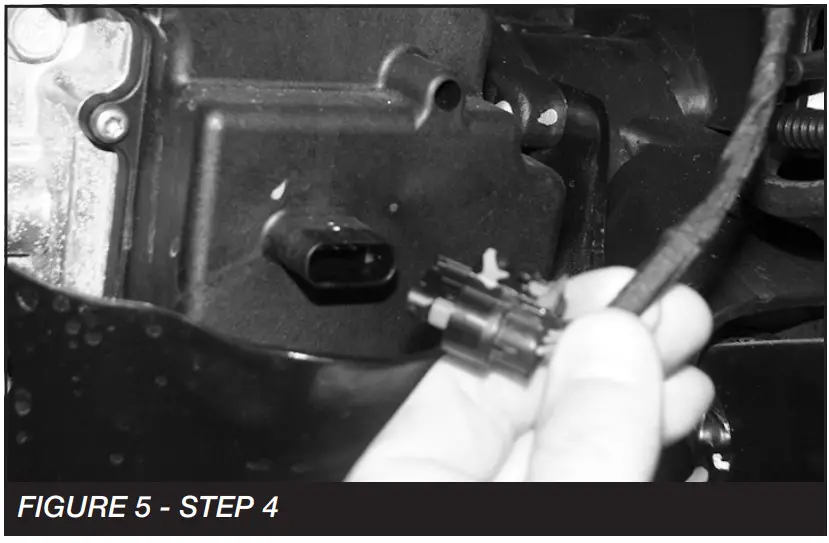 FIGURE 5 - STEP 4