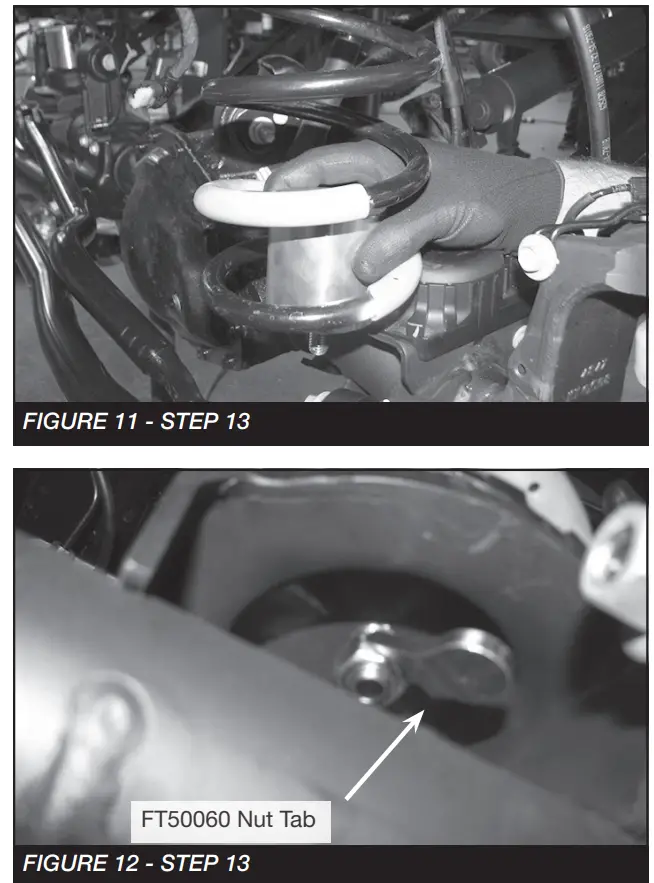 FIGURE 11 - STEP 13

FT50060 Nut Tab

FIGURE 12 - STEP 13