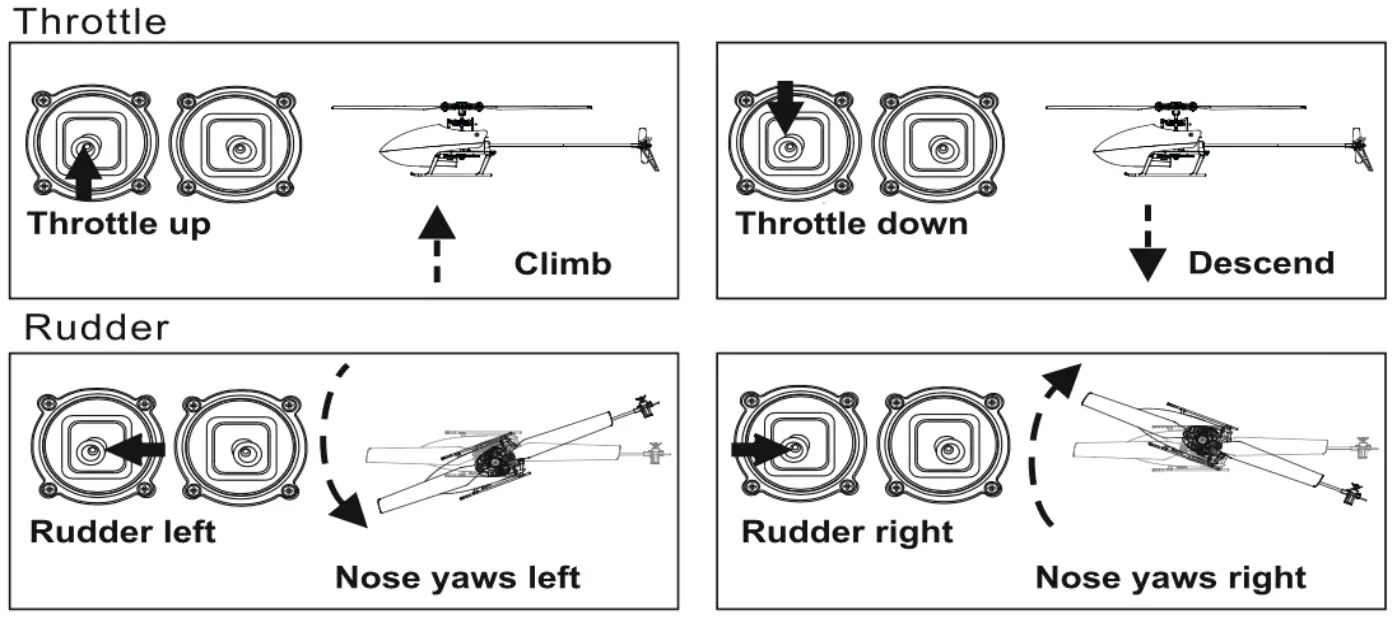 Throttle

Throttle up

Climb

Throttle down

Descend

Rudder

Rudder left

Nose yaws left

Rudder right

Nose yaws right