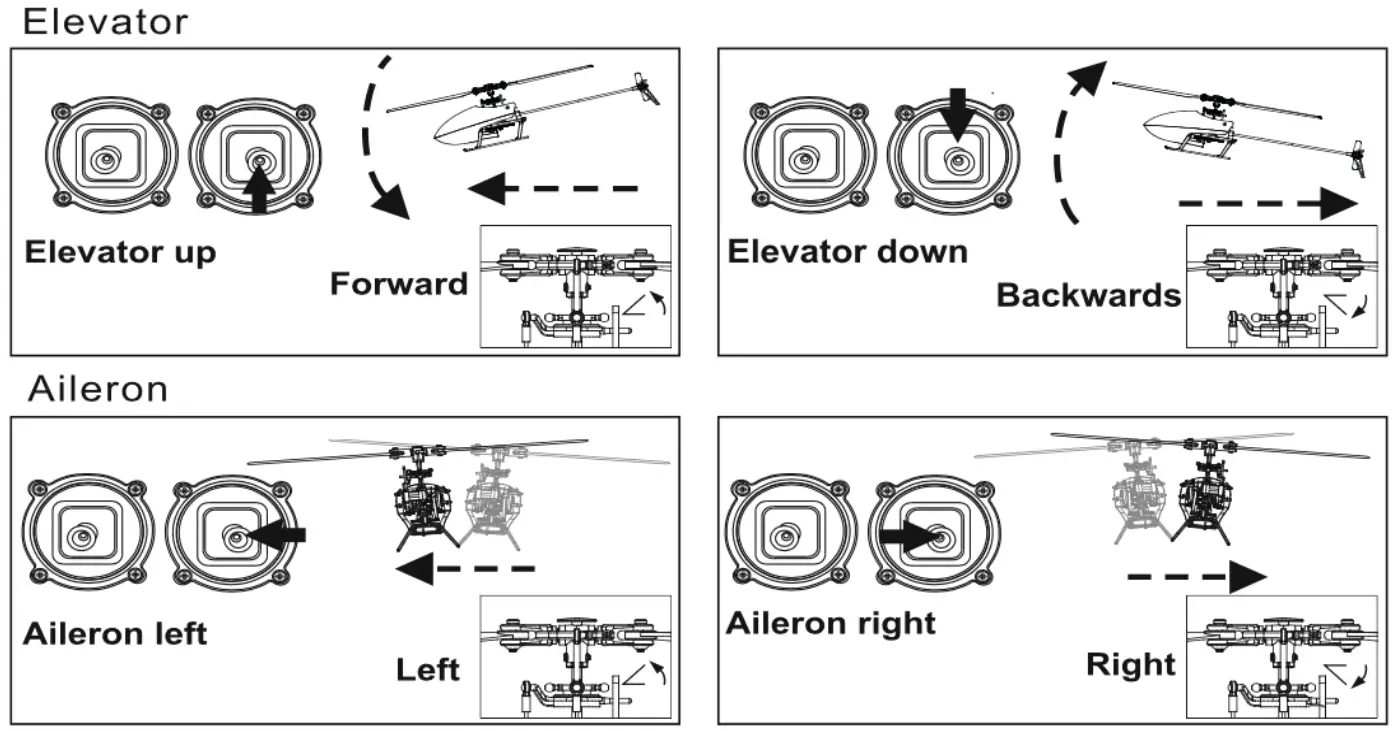 Elevator

Elevator up

Forward

Elevator down

Backwards

Aileron

Aileron left

Left

Aileron right

Right