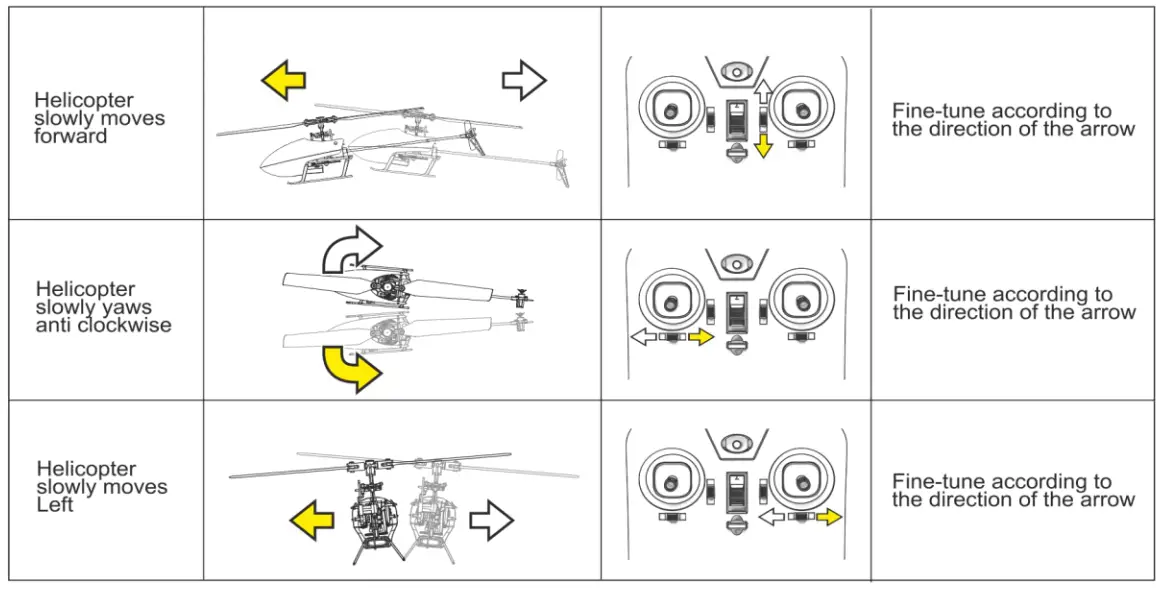 | | | | |
|---|---|---|---|
| Helicopter slowly moves forward | | | Fine-tune according to the direction of the arrow |
| Helicopter slowly yaws anti clockwise | | | Fine-tune according to the direction of the arrow |
| Helicopter slowly moves Left | | | Fine-tune according to the direction of the arrow |