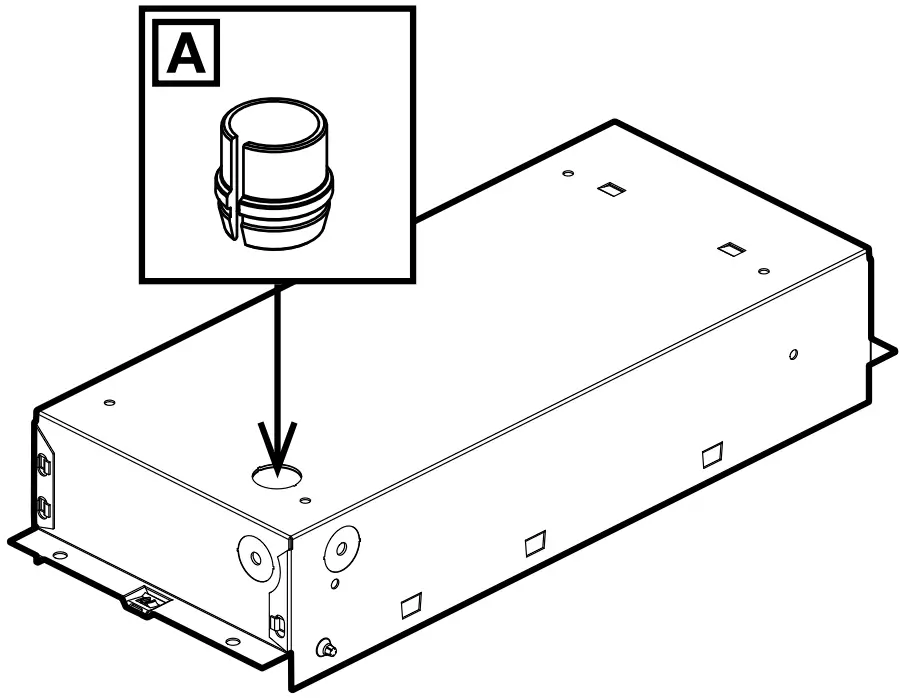 A