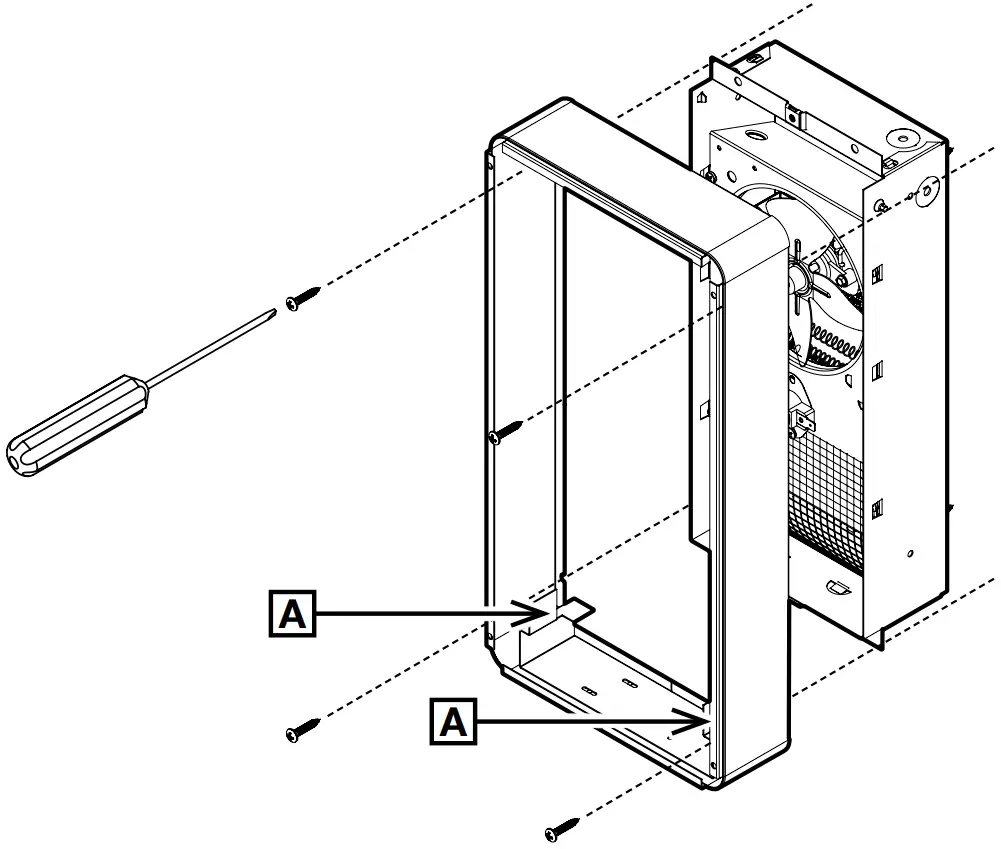 A

A