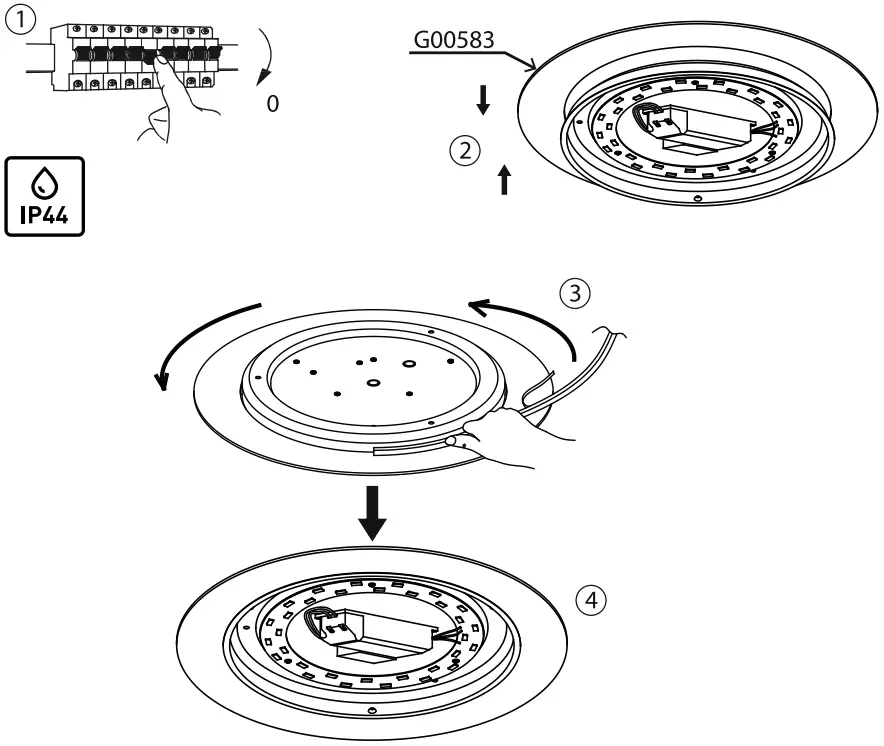 1

0

IP44

G00583

2

3

4