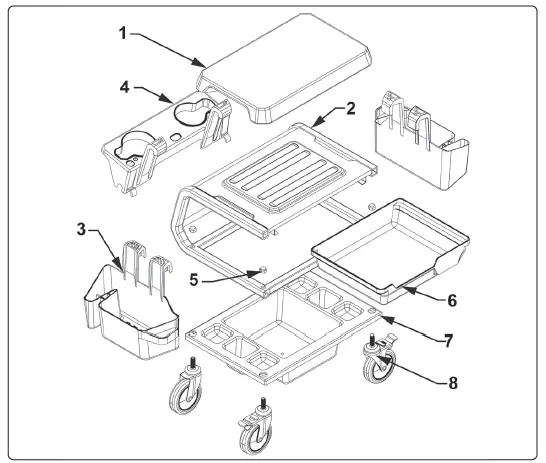 1
4
2
3
5
6
7
8