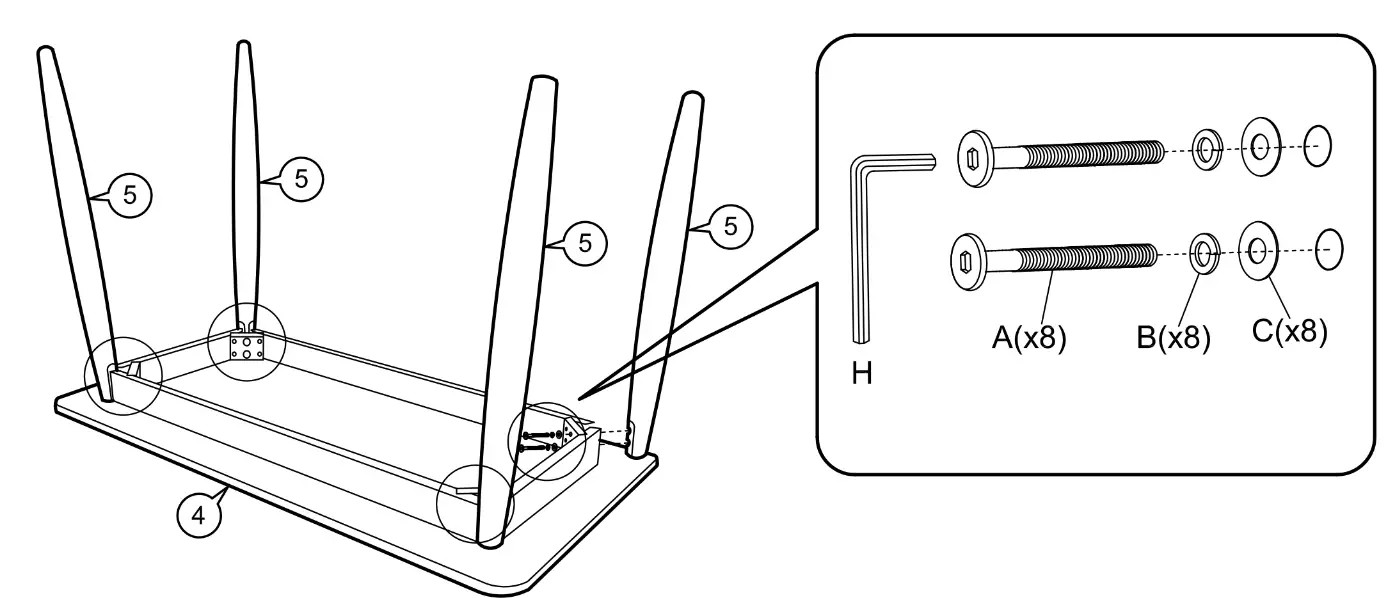 5
5
5
5
4
H
A(x8)
B(x8)
C(x8)