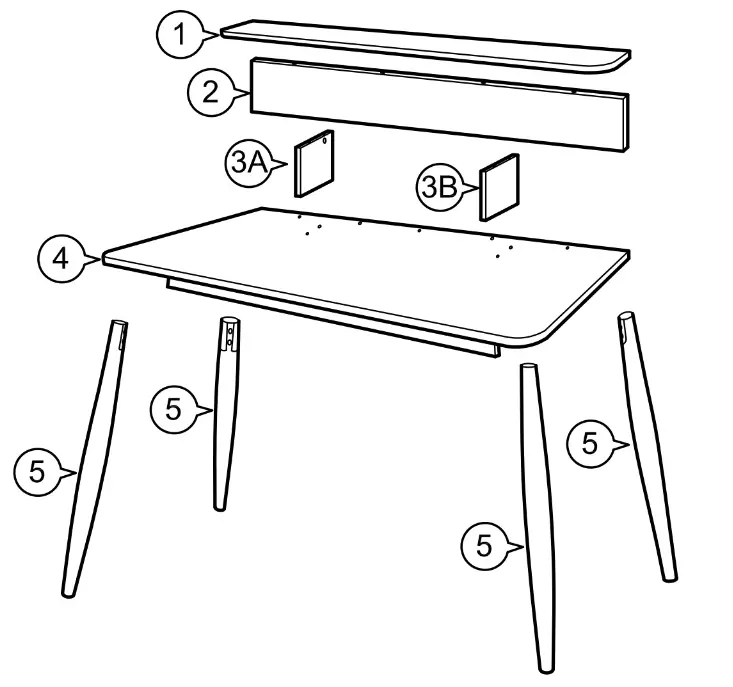 1

2

3A

3B

4

5

5

5

5