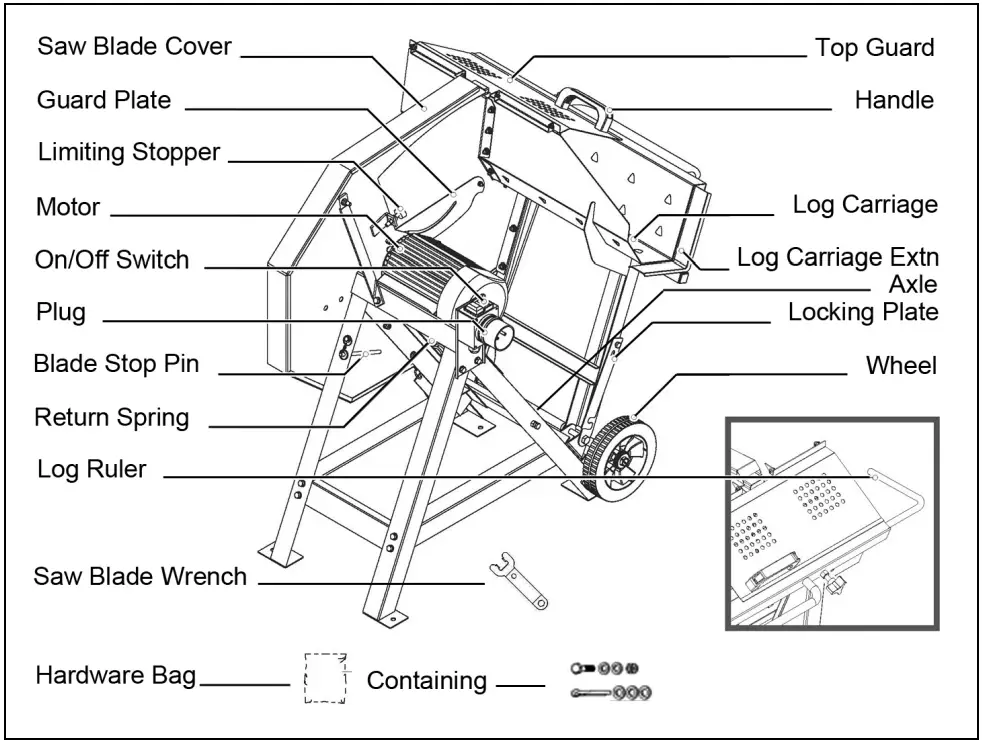 Saw Blade Cover
Guard Plate
Limiting Stopper
Motor
On/Off Switch
Plug
Blade Stop Pin
Return Spring
Log Ruler
Saw Blade Wrench
Hardware Bag
Containing
Top Guard
Handle
Log Carriage
Log Carriage Extn
Axle
Locking Plate
Wheel